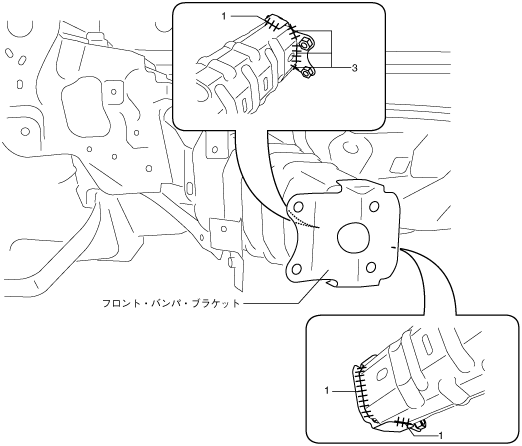 1
3
フロント・バンパ・ブラケット
1
1