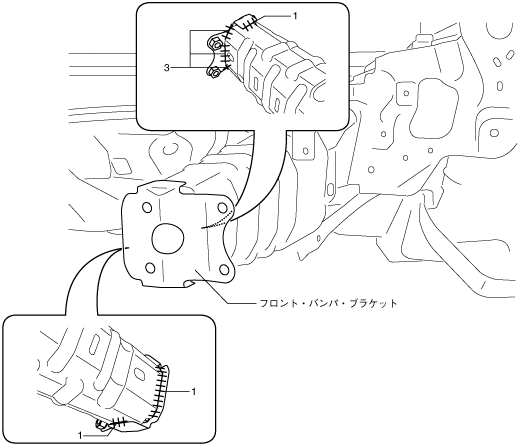 1
3
フロント・バンパ・ブラケット
1
1