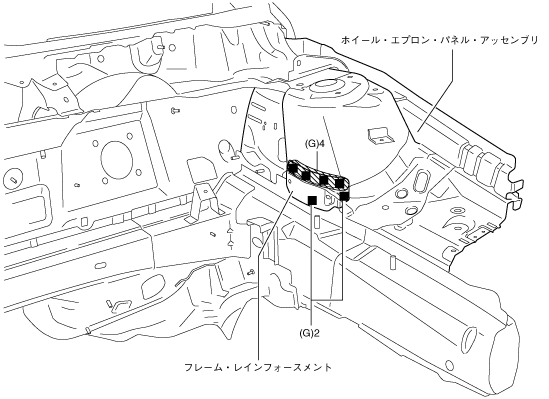 ホイール・エプロン・パネル・アッセンブリ

(G)4

(G)2

フレーム・レインフォースメント