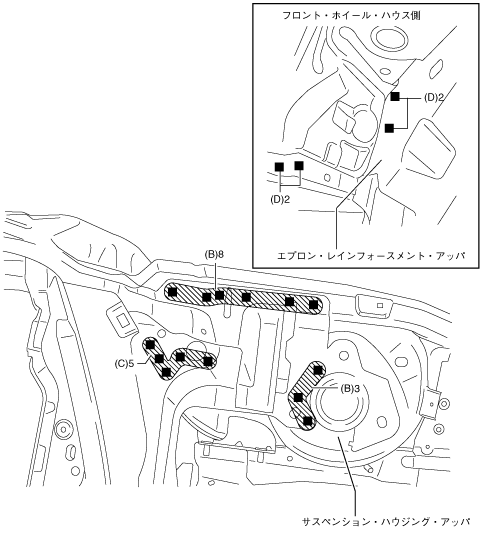 フロント・ホイール・ハウス側

(D)2

(D)2

エプロン・レインフォースメント・アッパ

(B)8

(C)5

(B)3

サスペンション・ハウジング・アッパ