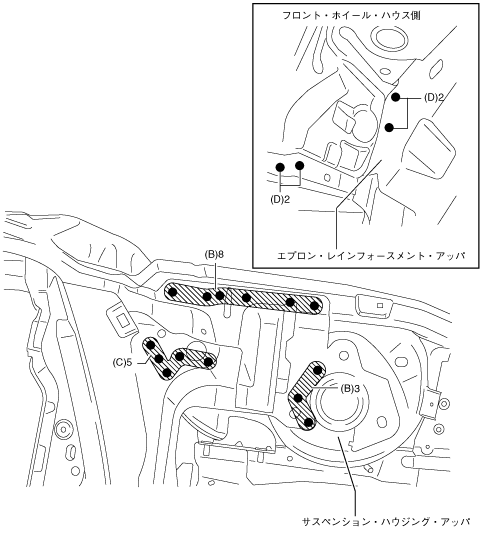 フロント・ホイール・ハウス側

(D)2

(D)2

エプロン・レインフォースメント・アッパ

(B)8

(C)5

(B)3

サスペンション・ハウジング・アッパ