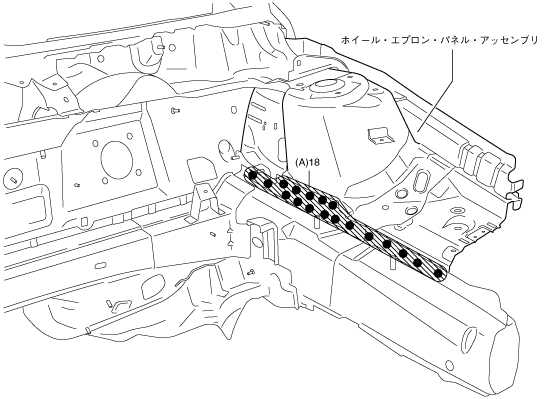 ホイール・エプロン・パネル・アッセンブリ

(A)18