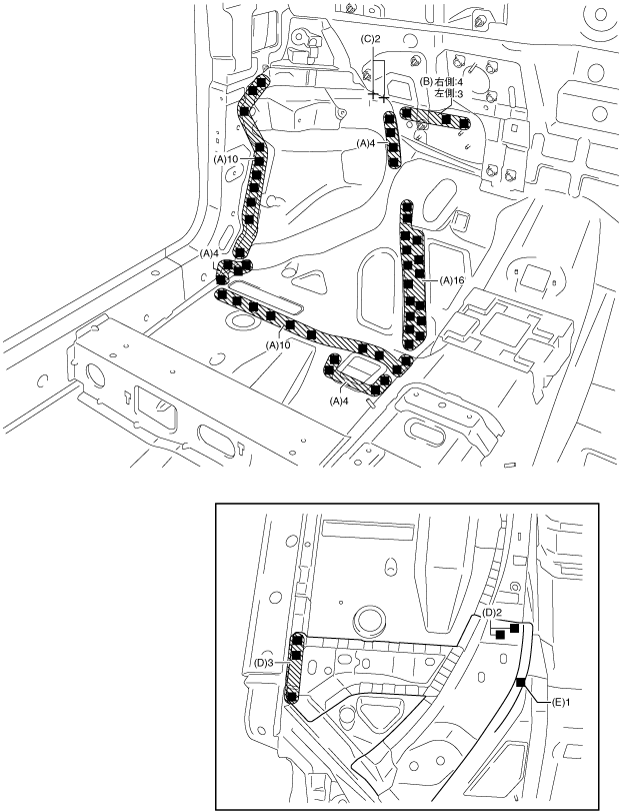 (C)2
(B)右側:4
左側:3
(A)4
(A)10
(A)4
(A)16
(A)10
(A)4

(D)2
(D)3
(E)1