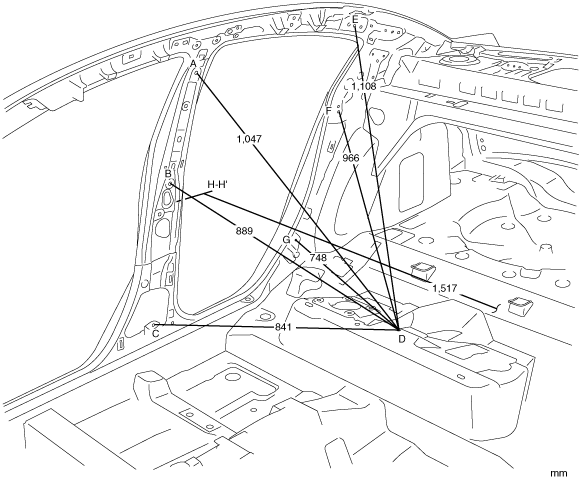 E
A
1,108
F
1,047
966
B
H-H'
889
G
748
1,517
C
841
D
mm