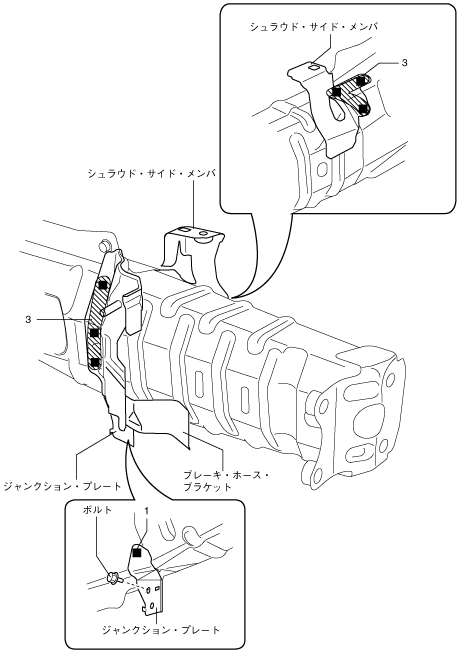 シュラウド・サイド・メンバ
3
シュラウド・サイド・メンバ
3
ジャンクション・プレート
ブレーキ・ホース・ブラケット
ボルト
1
ジャンクション・プレート