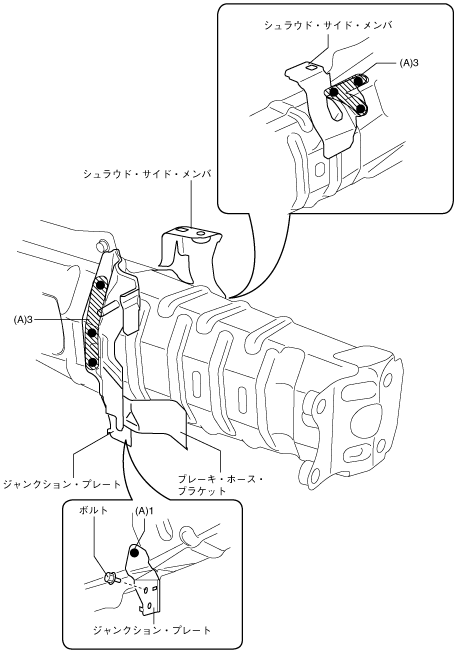 シュラウド・サイド・メンバ

(A)3

シュラウド・サイド・メンバ

(A)3

ジャンクション・プレート

ブレーキ・ホース・ブラケット

ボルト

(A)1

ジャンクション・プレート