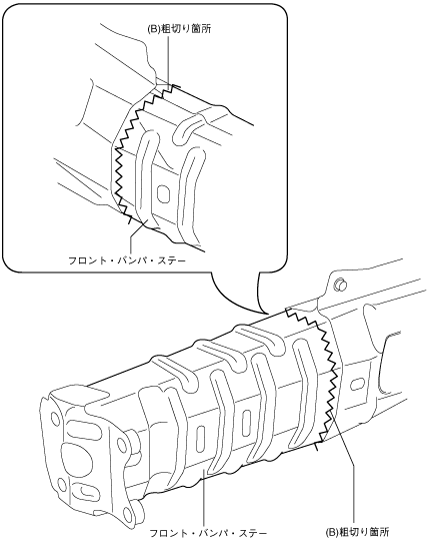 (B)粗切り箇所

フロント・バンパ・ステー

フロント・バンパ・ステー

(B)粗切り箇所