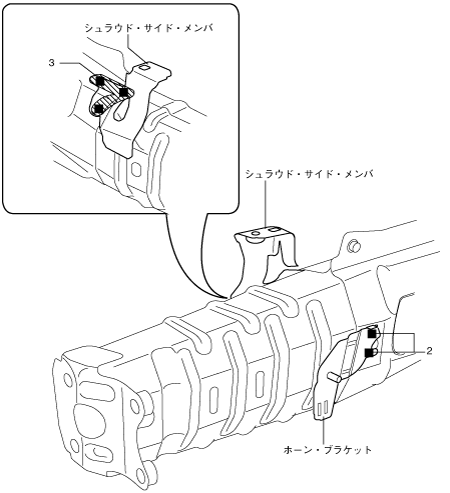 シュラウド・サイド・メンバ

3

シュラウド・サイド・メンバ

2

ホーン・ブラケット