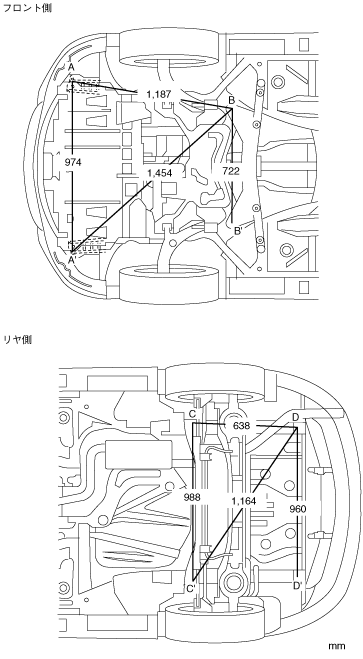 フロント側

A
1,187
B
974
1,454
722
B'
A'

リヤ側

C
638
D
988
1,164
960
C'
D'

mm