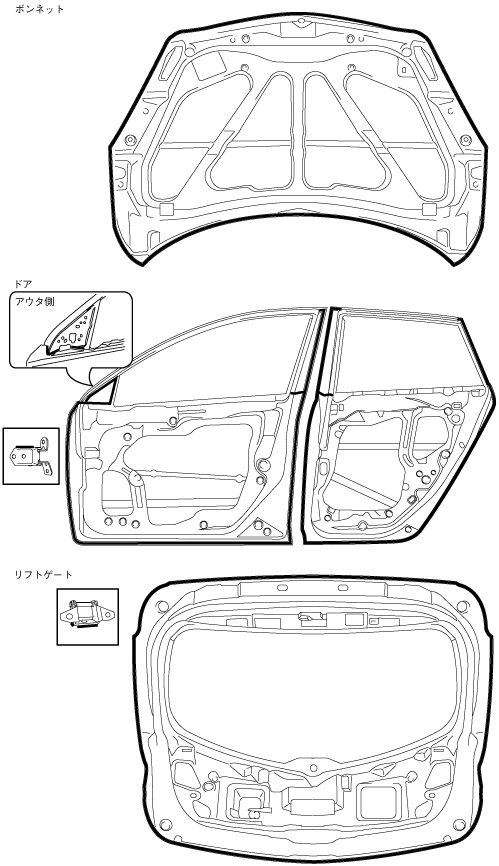 ボンネット

ドア

アウタ側

リフトゲート