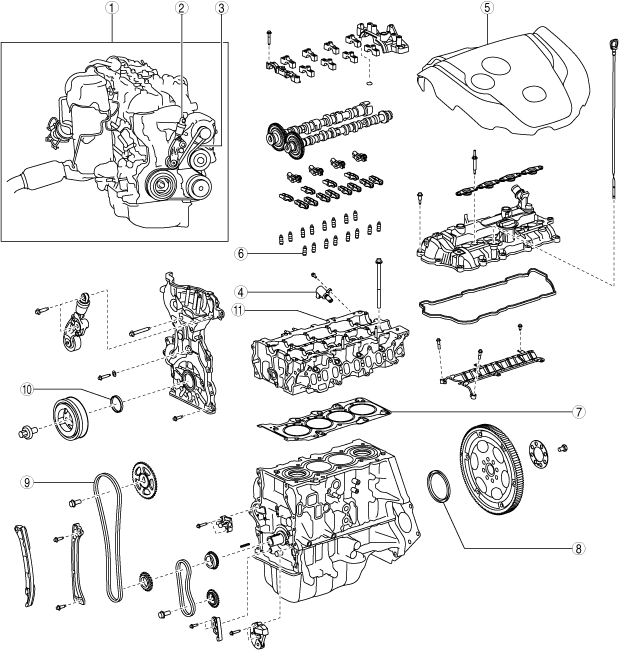 1
2
3
5
6
4
11
10
7
9
8