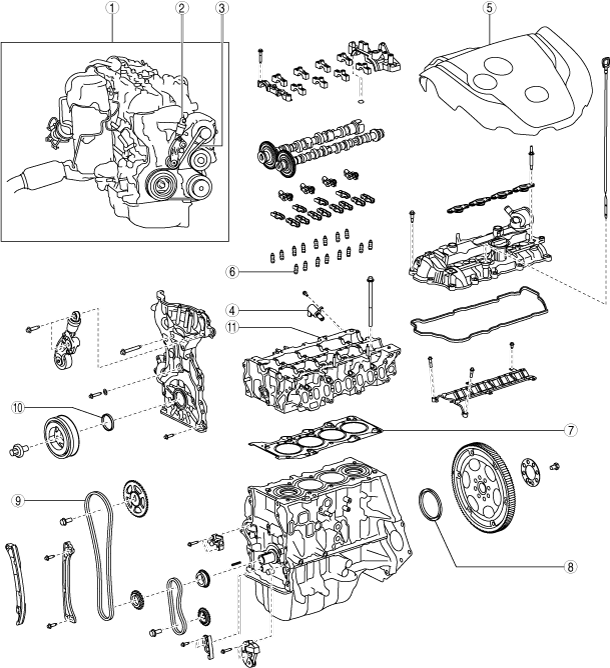 1
2
3
5
6
4
11
10
7
9
8