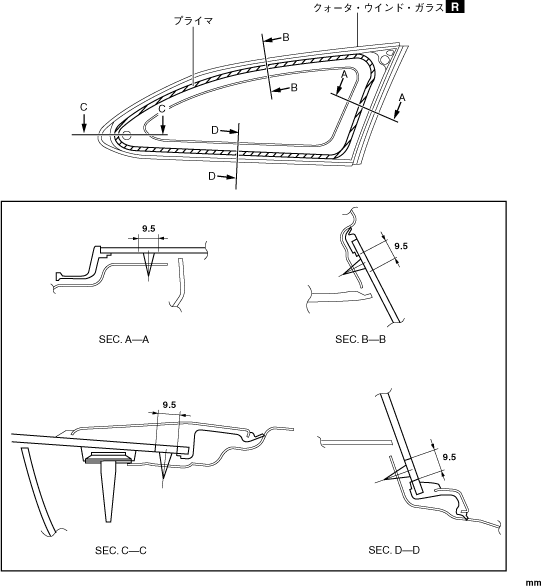 クォータ・ウインド・ガラス R

プライマ

B
B
A
A
C
C
D
D

9.5
SEC. A—A

9.5
SEC. B—B

9.5
SEC. C—C

9.5
SEC. D—D

mm