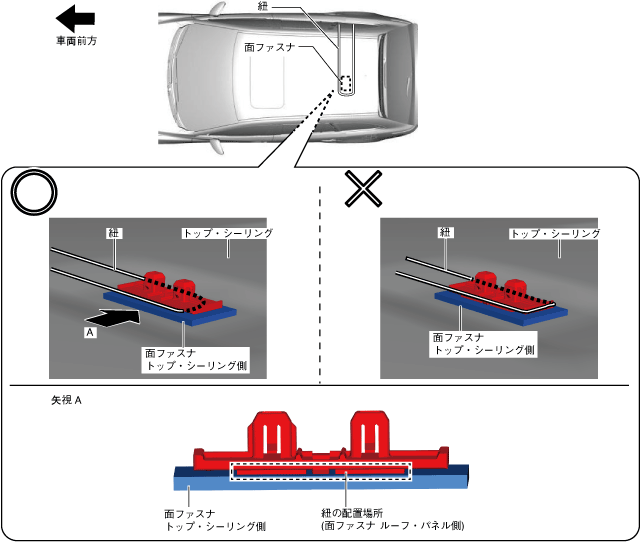 車両前方

紐

面ファスナ

紐

トップ・シーリング

A

面ファスナ
トップ・シーリング側

紐

トップ・シーリング

面ファスナ
トップ・シーリング側

矢視 A

面ファスナ
トップ・シーリング側

紐の配置場所
(面ファスナ ルーフ・パネル側)