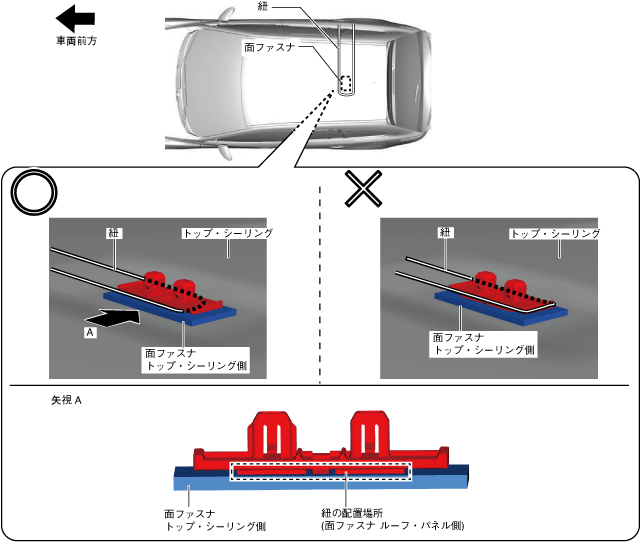 車両前方

紐

面ファスナ

紐

トップ・シーリング

A

面ファスナ
トップ・シーリング側

紐

トップ・シーリング

面ファスナ
トップ・シーリング側

矢視 A

面ファスナ
トップ・シーリング側

紐の配置場所
(面ファスナ ルーフ・パネル側)