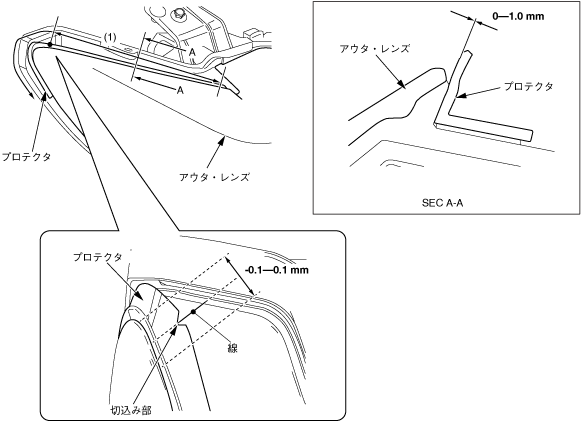 (1)
A
A
プロテクタ
アウタ・レンズ
0—1.0 mm
アウタ・レンズ
プロテクタ
SEC A-A
プロテクタ
-0.1—0.1 mm
線
切込み部