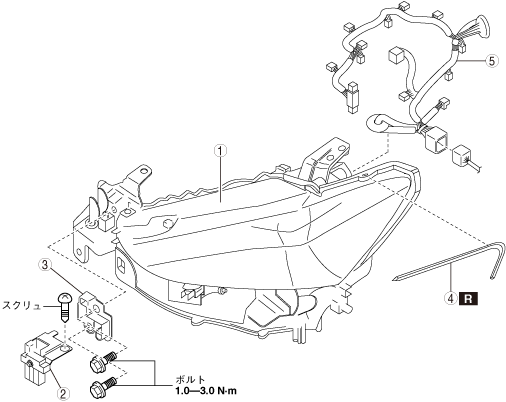 5
1
3
スクリュ
4 R
2
ボルト
1.0—3.0 N·m