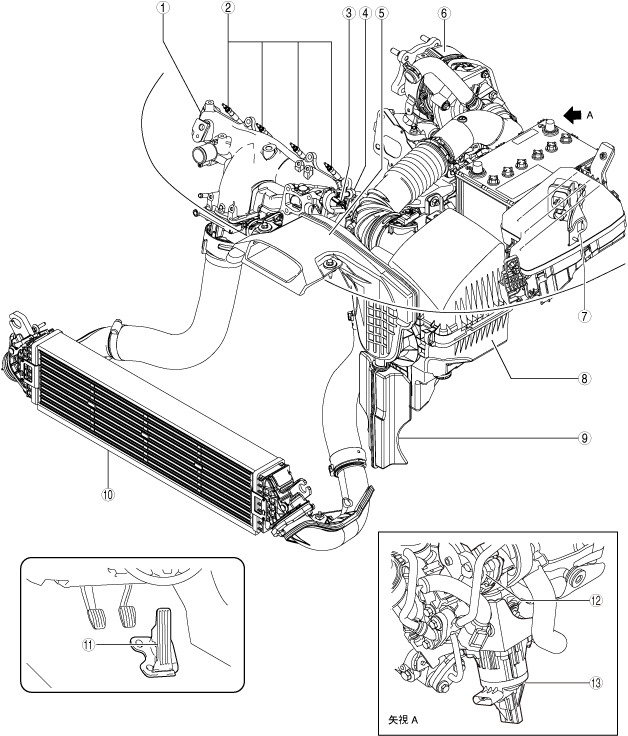 ①
②
③
④
⑤
⑥
A
⑦
⑧
⑨
⑩
⑪
⑫
⑬
矢視 A