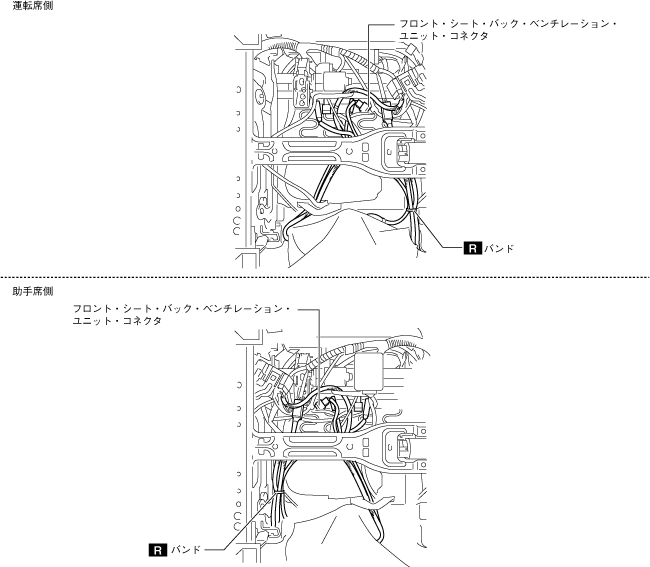 運転席側

フロント・シート・バック・ベンチレーション・ユニット・コネクタ

R バンド

助手席側

フロント・シート・バック・ベンチレーション・ユニット・コネクタ

R バンド