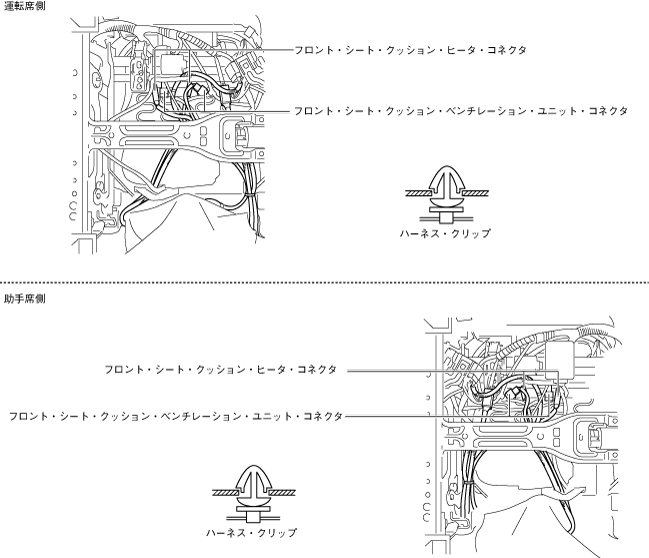 運転席側

フロント・シート・クッション・ヒータ・コネクタ

フロント・シート・クッション・ベンチレーション・ユニット・コネクタ

ハーネス・クリップ

助手席側

フロント・シート・クッション・ヒータ・コネクタ

フロント・シート・クッション・ベンチレーション・ユニット・コネクタ

ハーネス・クリップ