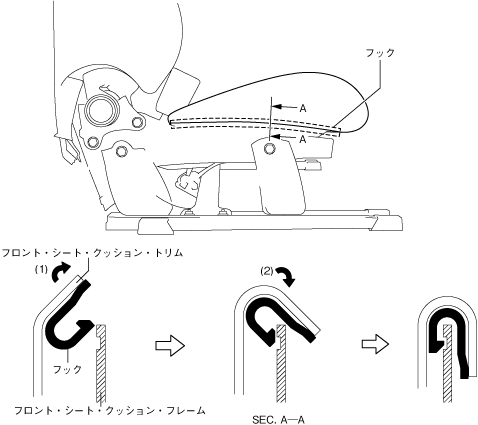 フック

A

A

フロント・シート・クッション・トリム

(1)

(2)

フック

フロント・シート・クッション・フレーム

SEC. A—A