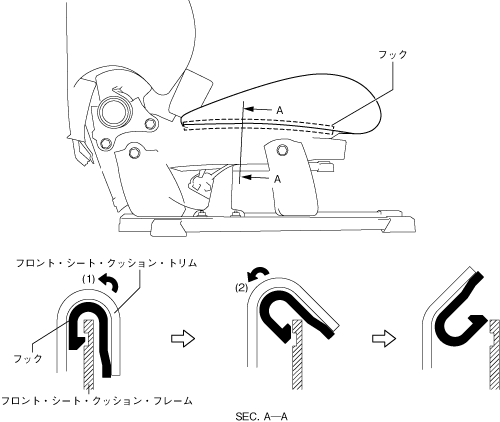 フック

A

A

フロント・シート・クッション・トリム

(1)

フック

フロント・シート・クッション・フレーム

(2)

SEC. A—A