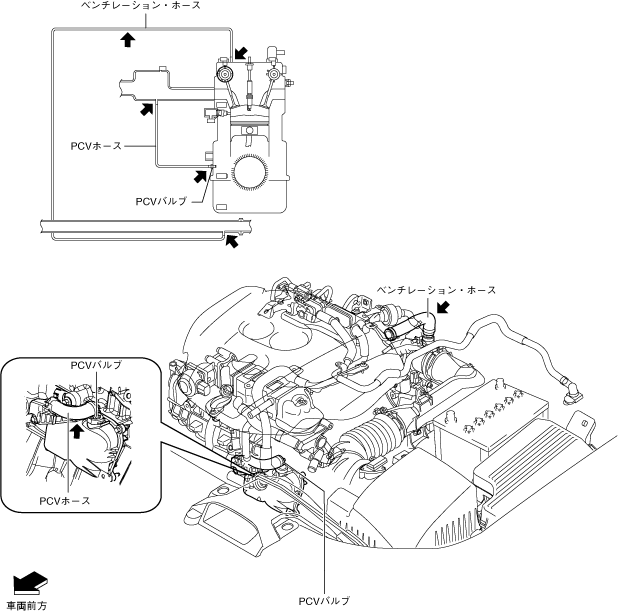 ベンチレーション・ホース

PCVホース

PCVバルブ

ベンチレーション・ホース

PCVバルブ

PCVホース

車両前方

PCVバルブ