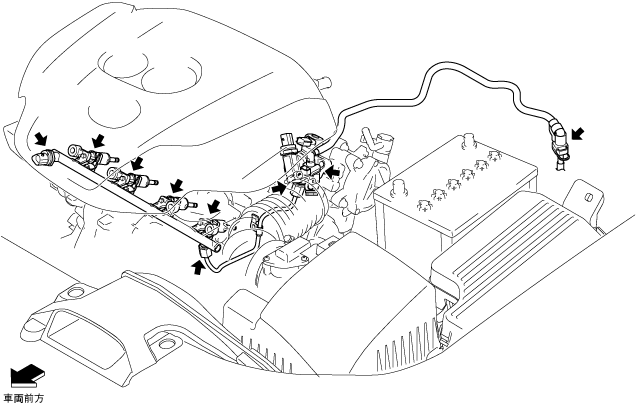 車両前方