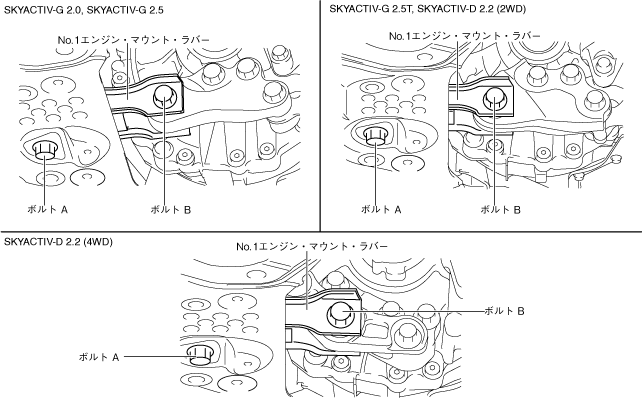 SKYACTIV-G 2.0, SKYACTIV-G 2.5

No.1エンジン・マウント・ラバー

ボルト A

ボルト B

SKYACTIV-G 2.5T, SKYACTIV-D 2.2 (2WD)

No.1エンジン・マウント・ラバー

ボルト A

ボルト B

SKYACTIV-D 2.2 (4WD)

No.1エンジン・マウント・ラバー

ボルト B

ボルト A