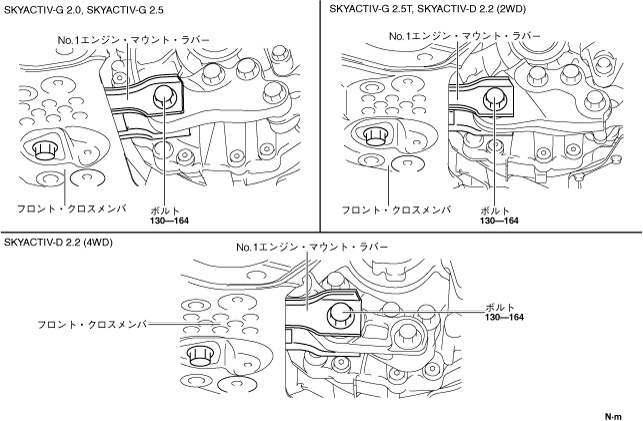 SKYACTIV-G 2.0, SKYACTIV-G 2.5

No.1エンジン・マウント・ラバー

フロント・クロスメンバ

ボルト
130—164

SKYACTIV-G 2.5T, SKYACTIV-D 2.2 (2WD)

No.1エンジン・マウント・ラバー

フロント・クロスメンバ

ボルト
130—164

SKYACTIV-D 2.2 (4WD)

No.1エンジン・マウント・ラバー

フロント・クロスメンバ

ボルト
130—164

N·m