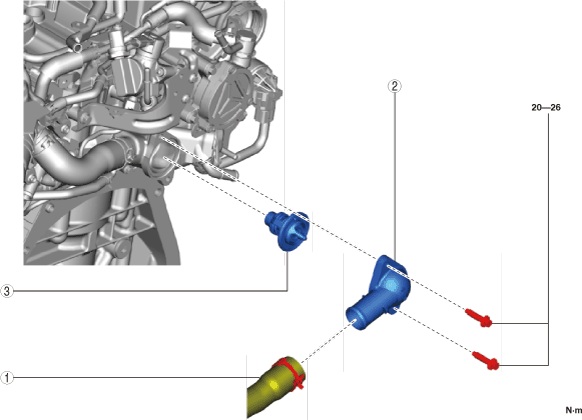 2

20—26

3

1

N·m