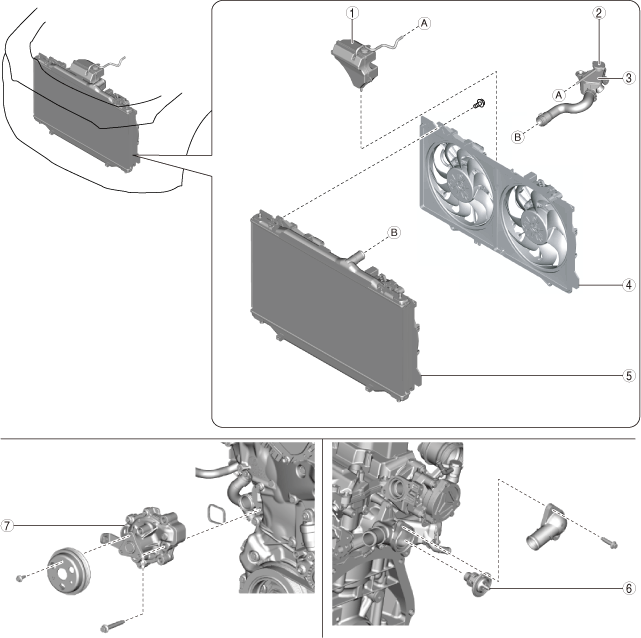 1
A
2
3
A
B
B
4
5
7
6