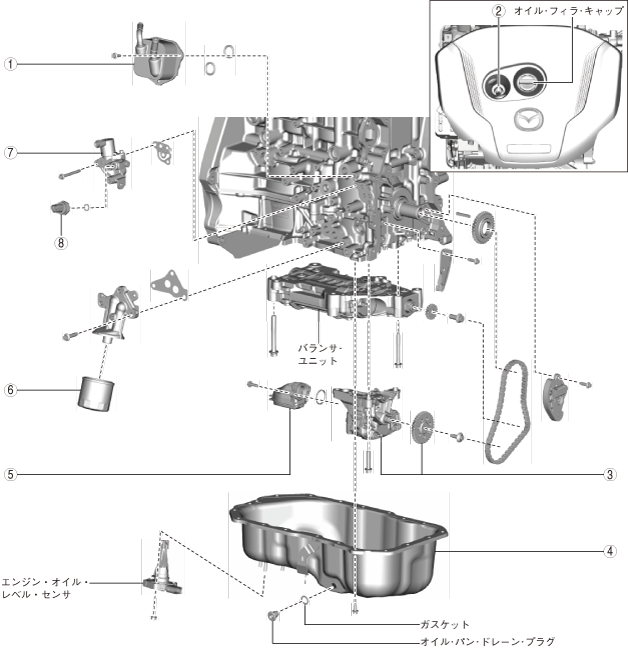 2
オイル・フィラ・キャップ
1
7
8
バランサ・ユニット
6
5
3
4
エンジン・オイル・レベル・センサ
ガスケット
オイル・パン・ドレーン・プラグ