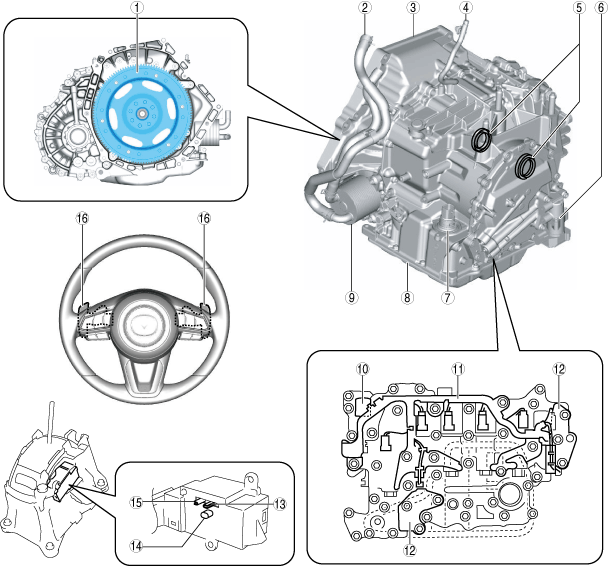 1
2
3
4
5
6
16
16
9
8
7
10
11
12
15
13
14
12