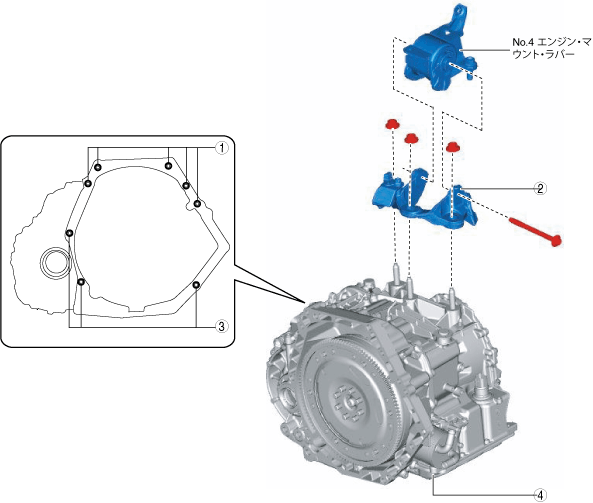 No.4 エンジン・マウント・ラバー

1

2

3

4