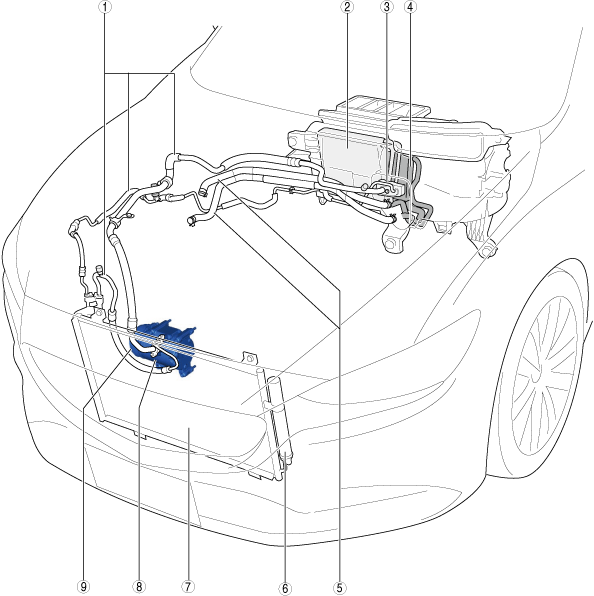 ①
②
③
④
⑨
⑧
⑦
⑥
⑤