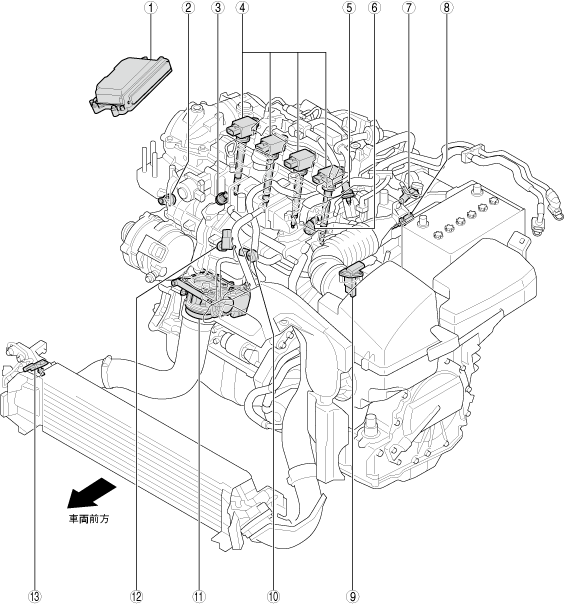 ①
②
③
④
⑤
⑥
⑦
⑧
車両前方
⑬
⑫
⑪
⑩
⑨