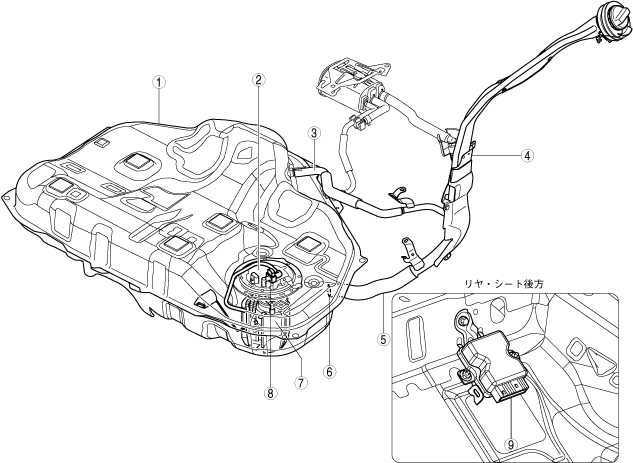 1
2
3
4
リヤ・シート後方
5
6
7
8
9