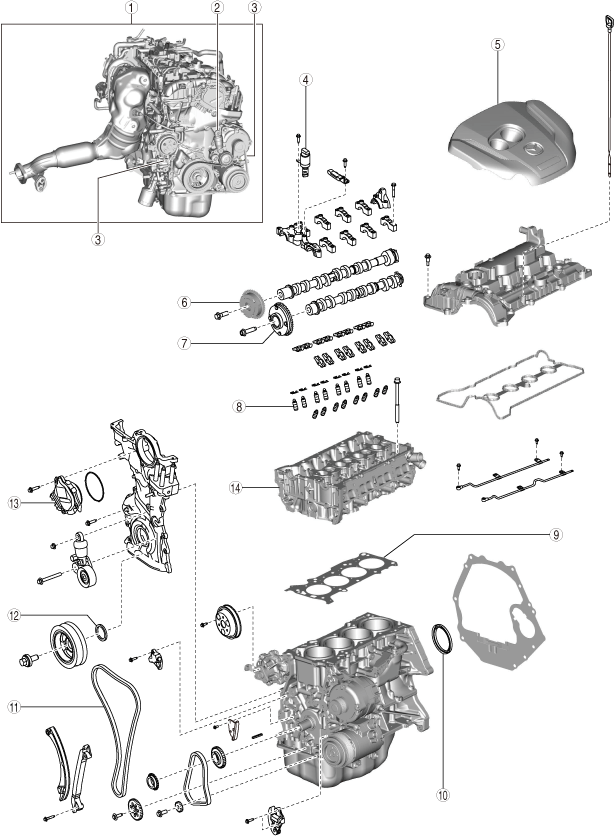 1
2
3
3
4
5
6
7
8
14
13
9
12
11
10