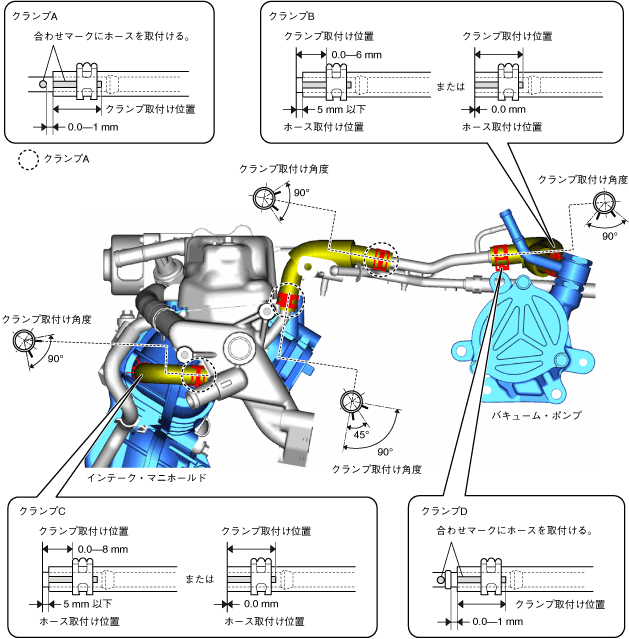 クランプA

合わせマークにホースを取付ける。

クランプ取付け位置

0.0—1 mm

クランプA

クランプB

クランプ取付け位置

0.0—6 mm

5 mm 以下

ホース取付け位置

または

クランプ取付け位置

0.0 mm

ホース取付け位置

クランプ取付け角度

90°

クランプ取付け角度

90°

クランプ取付け角度

90°

45°

90°

クランプ取付け角度

バキューム・ポンプ

インテーク・マニホールド

クランプC

クランプ取付け位置

0.0—8 mm

5 mm 以下

ホース取付け位置

または

クランプ取付け位置

0.0 mm

ホース取付け位置

クランプD

合わせマークにホースを取付ける。

クランプ取付け位置

0.0—1 mm