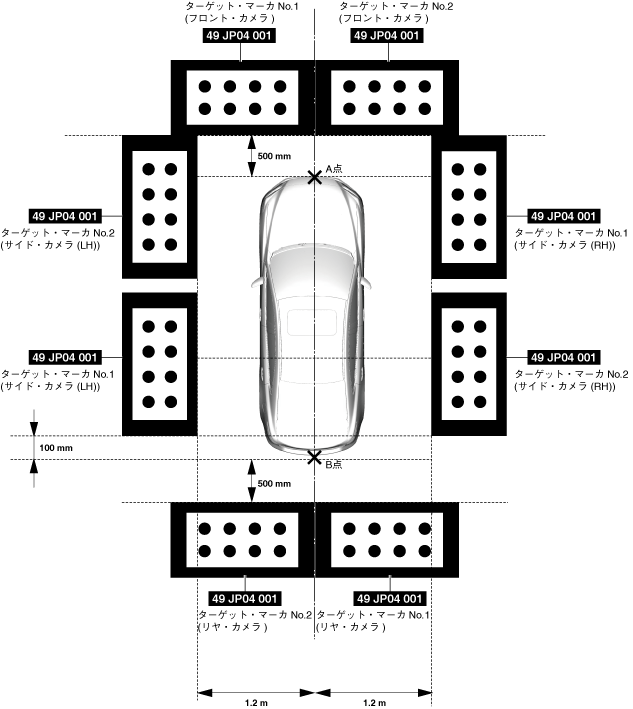 ターゲット・マーカ No.1
(フロント・カメラ)
49 JP04 001

ターゲット・マーカ No.2
(フロント・カメラ)
49 JP04 001

500 mm

A点

49 JP04 001
ターゲット・マーカ No.2
(サイド・カメラ (LH))

49 JP04 001
ターゲット・マーカ No.1
(サイド・カメラ (RH))

49 JP04 001
ターゲット・マーカ No.1
(サイド・カメラ (LH))

49 JP04 001
ターゲット・マーカ No.2
(サイド・カメラ (RH))

100 mm

B点

500 mm

49 JP04 001
ターゲット・マーカ No.2
(リヤ・カメラ)

49 JP04 001
ターゲット・マーカ No.1
(リヤ・カメラ)

1.2 m

1.2 m