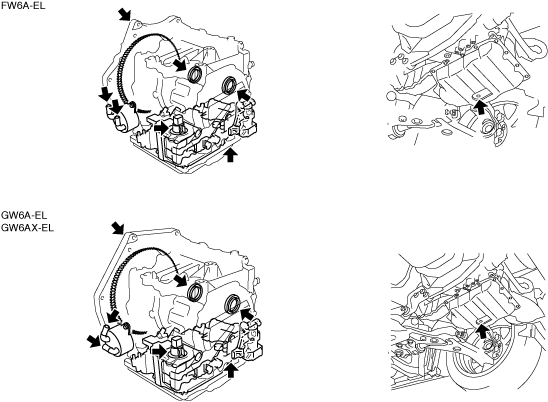 FW6A-EL

GW6A-EL
GW6AX-EL