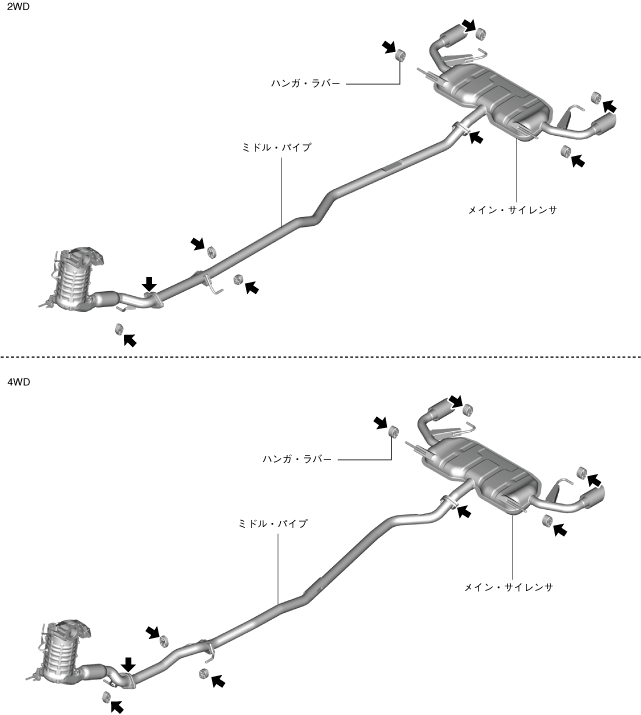 2WD

ハンガ・ラバー

ミドル・パイプ

メイン・サイレンサ

4WD

ハンガ・ラバー

ミドル・パイプ

メイン・サイレンサ