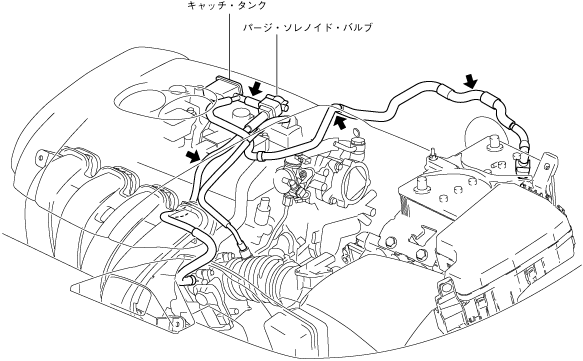 キャッチ・タンク

パージ・ソレノイド・バルブ