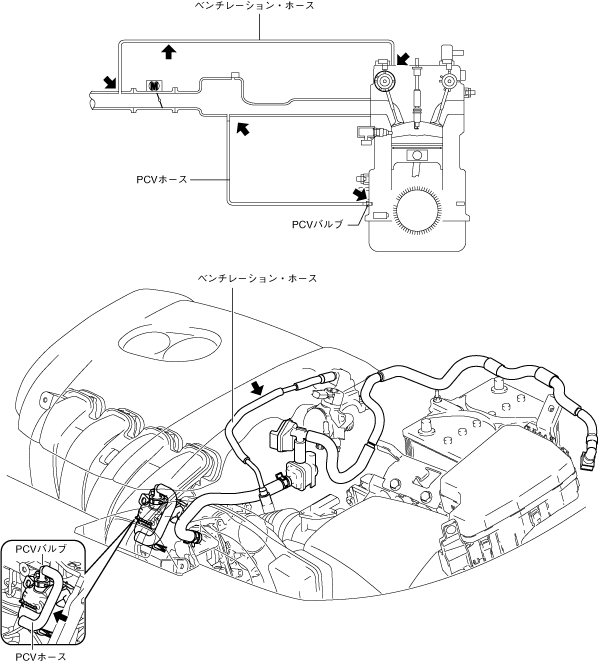 ベンチレーション・ホース

M

PCVホース

PCVバルブ

ベンチレーション・ホース

PCVバルブ

PCVホース