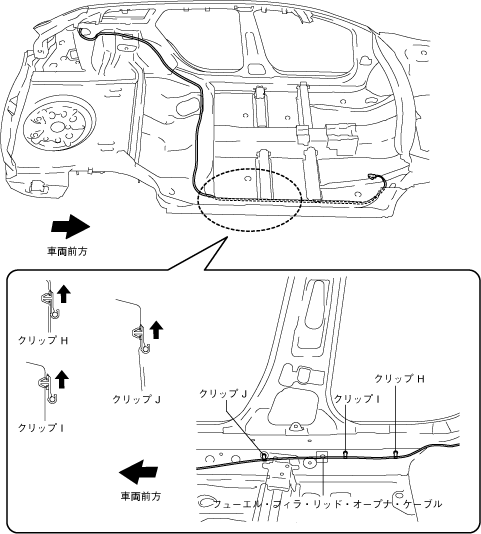 車両前方

クリップ H

クリップ J

クリップ I

クリップ J

クリップ I

クリップ H

車両前方

フューエル・フィラ・リッド・オープナ・ケーブル