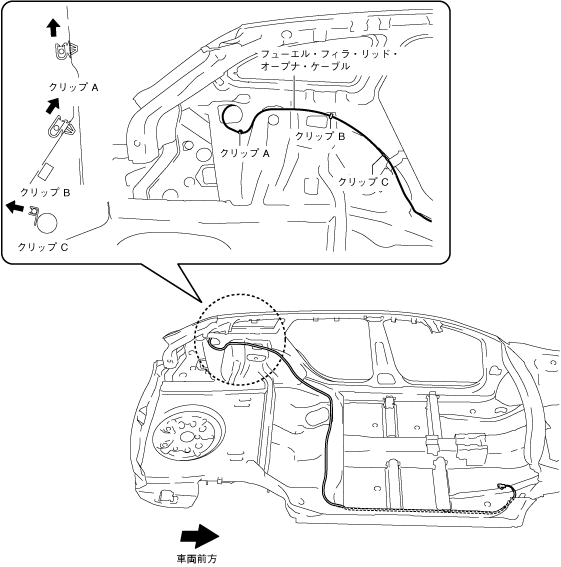 クリップ A

クリップ B

クリップ C

フューエル・フィラ・リッド・オープナ・ケーブル

クリップ A

クリップ B

クリップ C

車両前方