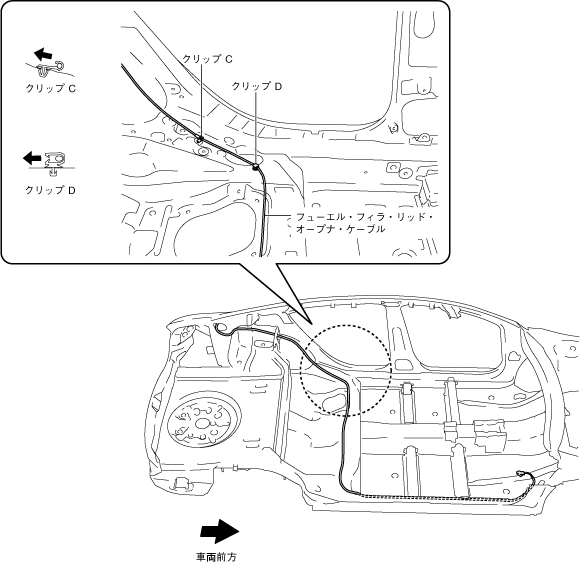 クリップ C

クリップ D

クリップ C

クリップ D

フューエル・フィラ・リッド・オープナ・ケーブル

車両前方