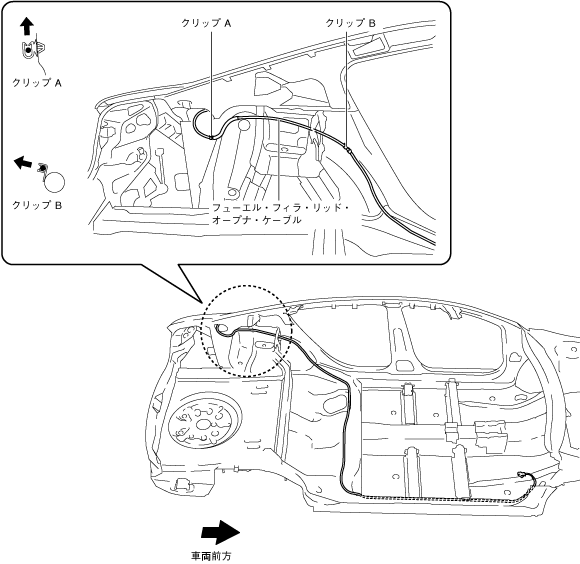 クリップ A
クリップ B
クリップ A
クリップ B
フューエル・フィラ・リッド・オープナ・ケーブル
車両前方