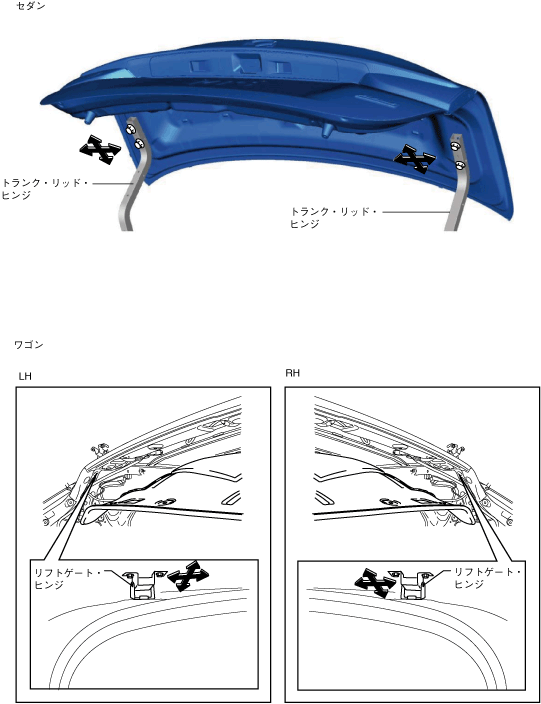 セダン

トランク・リッド・ヒンジ

トランク・リッド・ヒンジ

ワゴン

LH

リフトゲート・ヒンジ

RH

リフトゲート・ヒンジ